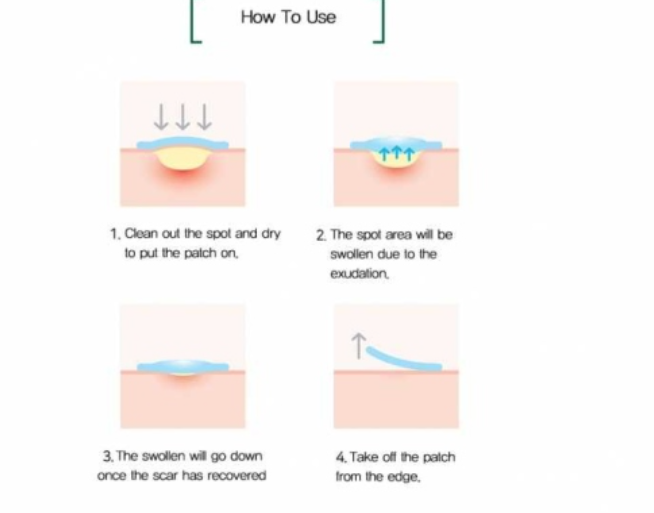 How To Use

1. Clean out the spot and dry to put the patch on.

2. The spot area will be swollen due to the exudation.

3. The swollen will go down once the scar has recovered

4. Take off the patch from the edge.