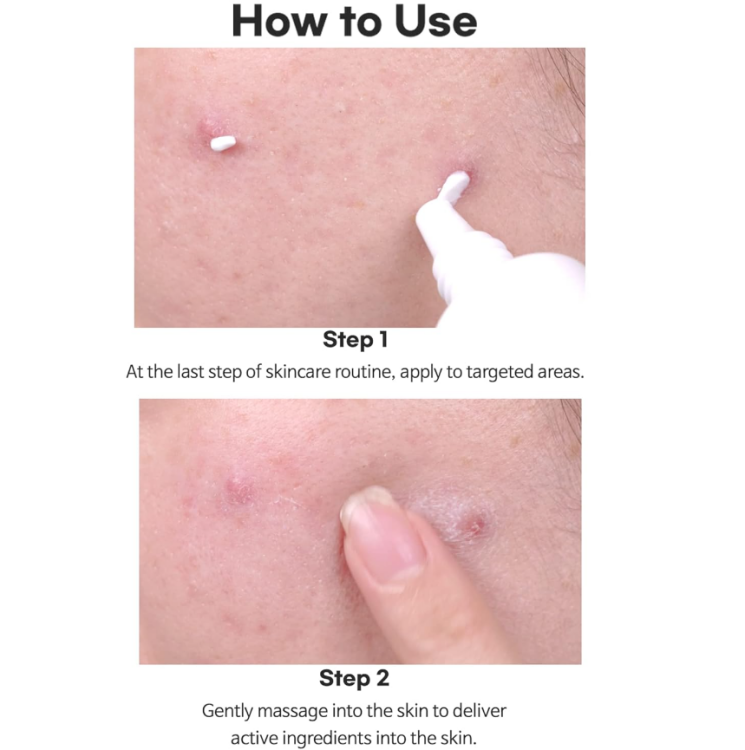 How to Use

Step 1

At the last step of skincare routine, apply to targeted areas.

Step 2

Gently massage into the skin to deliver active ingredients into the skin.